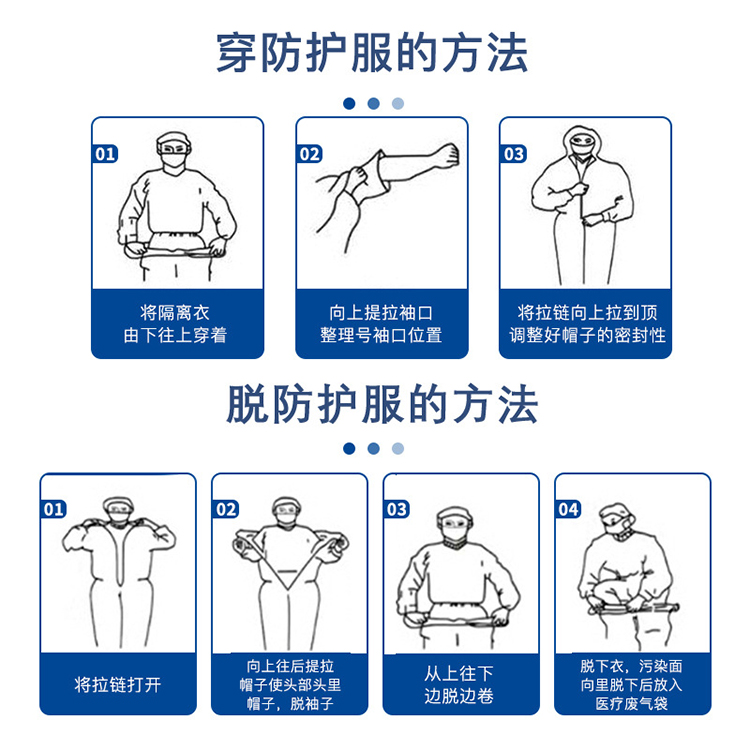 穿防护服的方法

01
将隔离衣
由下往上穿着

02
向上提拉袖口
整理号袖口位置

03
将拉链向上拉到顶
调整好帽子的密封性

脱防护服的方法

01
将拉链打开

02
向上往后提拉
帽子使头部头里
帽子，脱袖子

03
从上往下
边脱边卷

04
脱下衣，污染面
向里脱下后放入
医疗废气袋